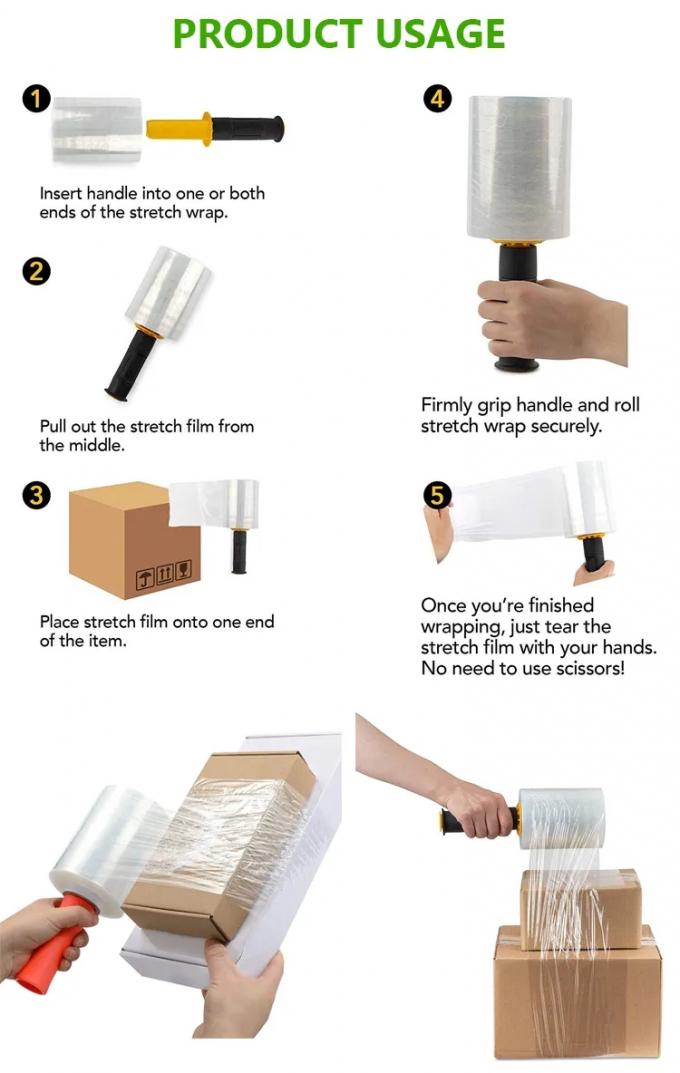 PRODUCT USAGE

1
Insert handle into one or both ends of the stretch wrap.

2
Pull out the stretch film from the middle.

3
Place stretch film onto one end of the item.

4
Firmly grip handle and roll stretch wrap securely.

5
Once you're finished wrapping, just tear the stretch film with your hands. No need to use scissors!